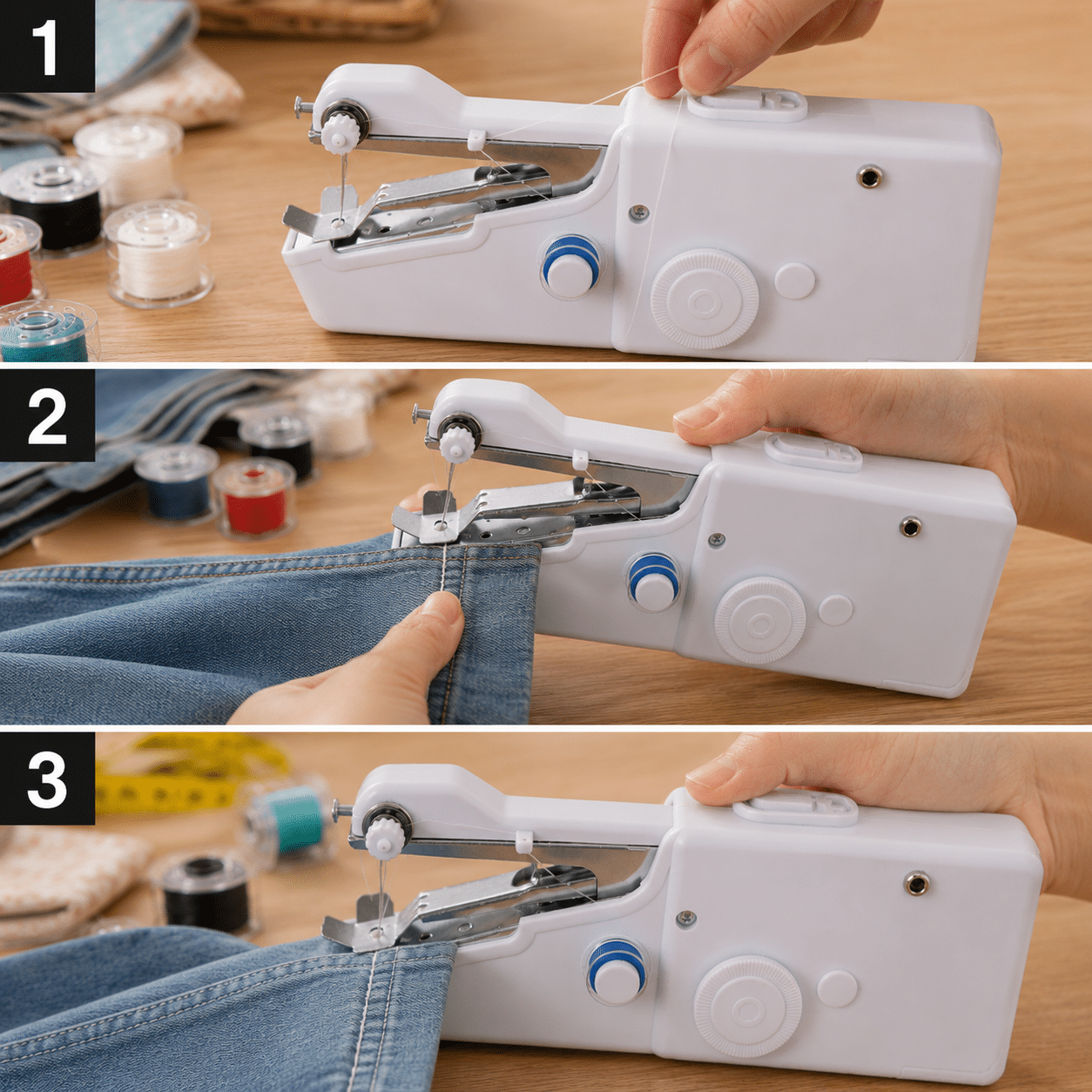 1

2

3