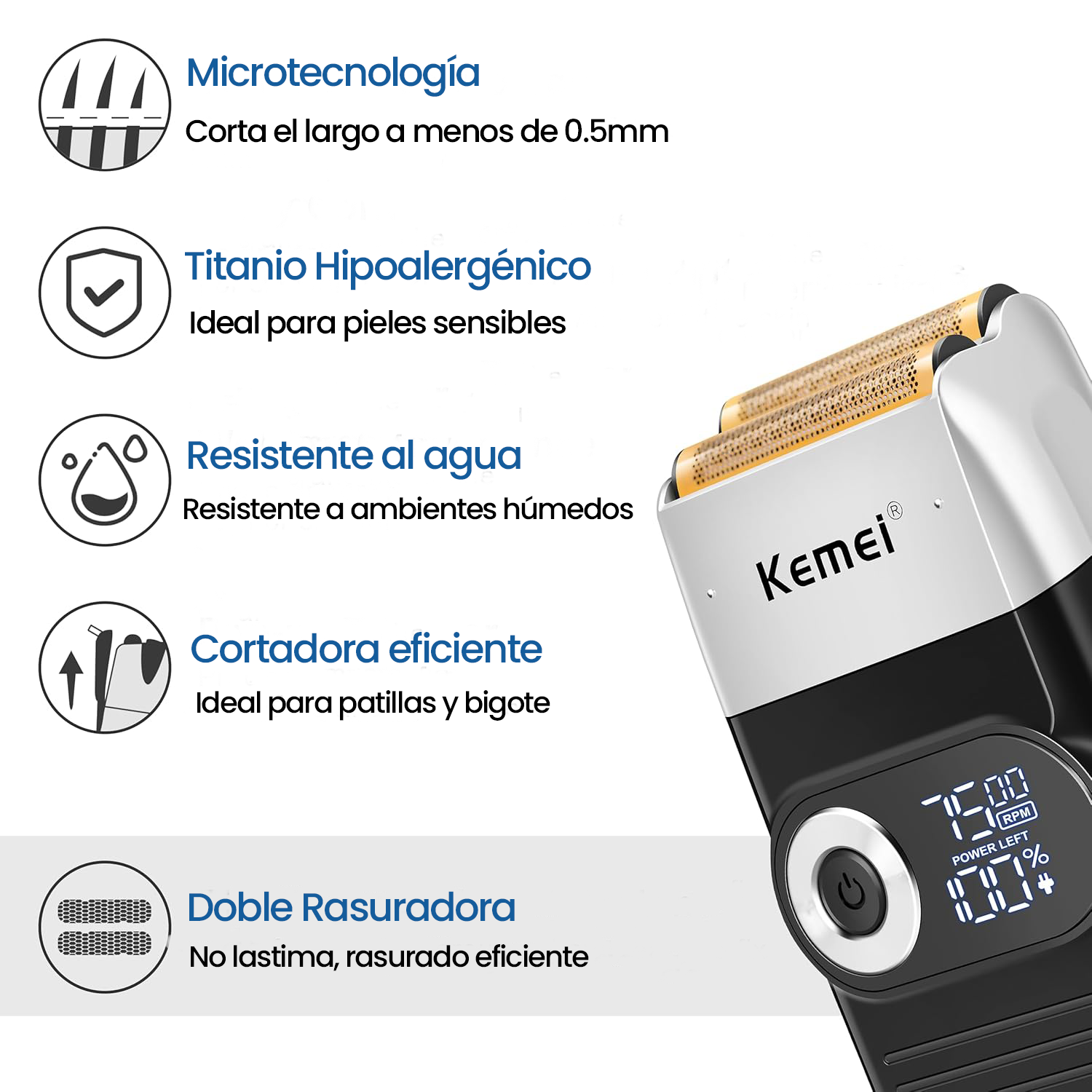 Microtecnología
Corta el largo a menos de 0.5mm

Titanio Hipoalergénico
Ideal para pieles sensibles

Resistente al agua
Resistente a ambientes húmedos

Cortadora eficiente
Ideal para patillas y bigote

Doble Rasuradora
No lastima, rasurado eficiente

Kemei®

7500
RPM
POWER LEFT
100%