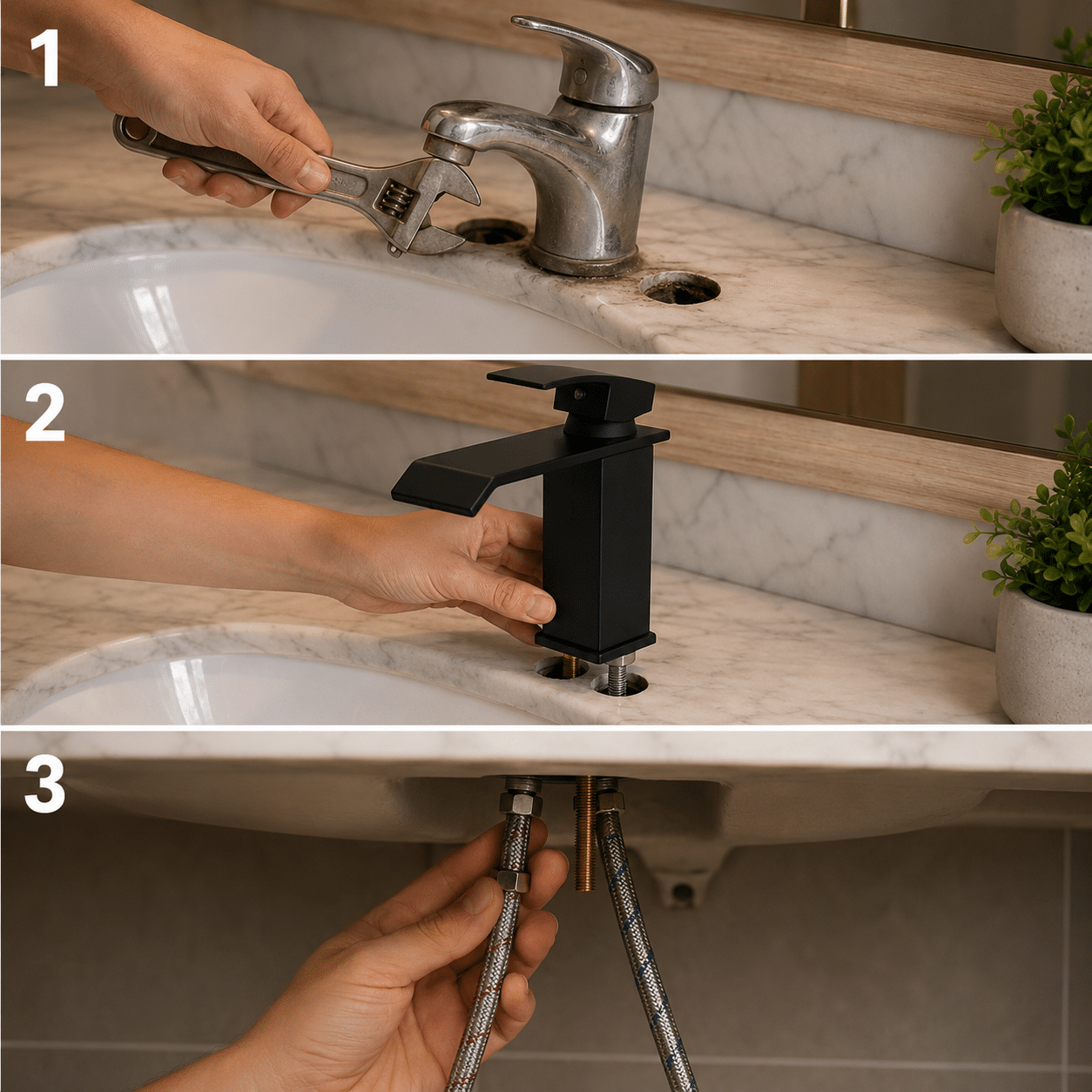 1

2

3