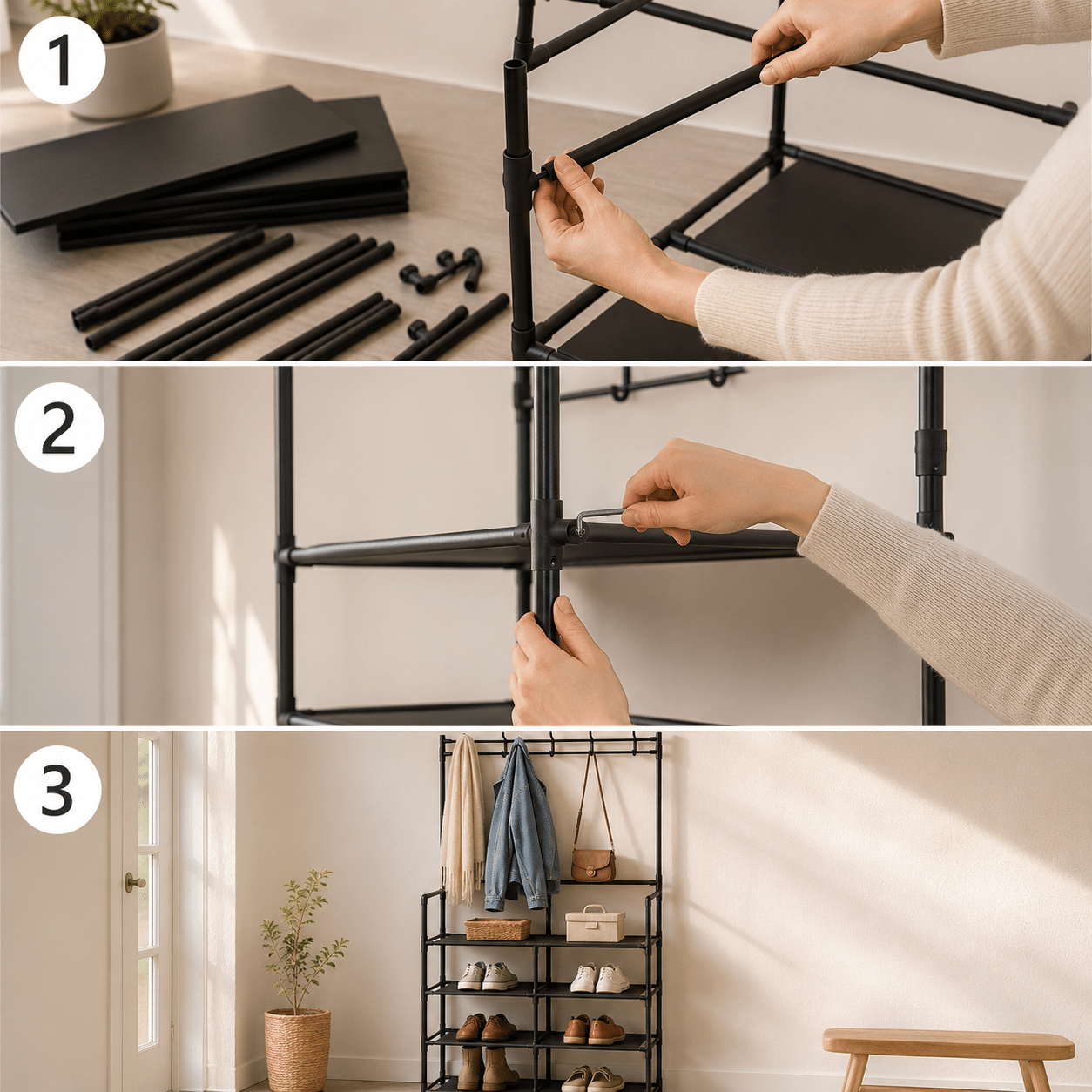 1

2

3