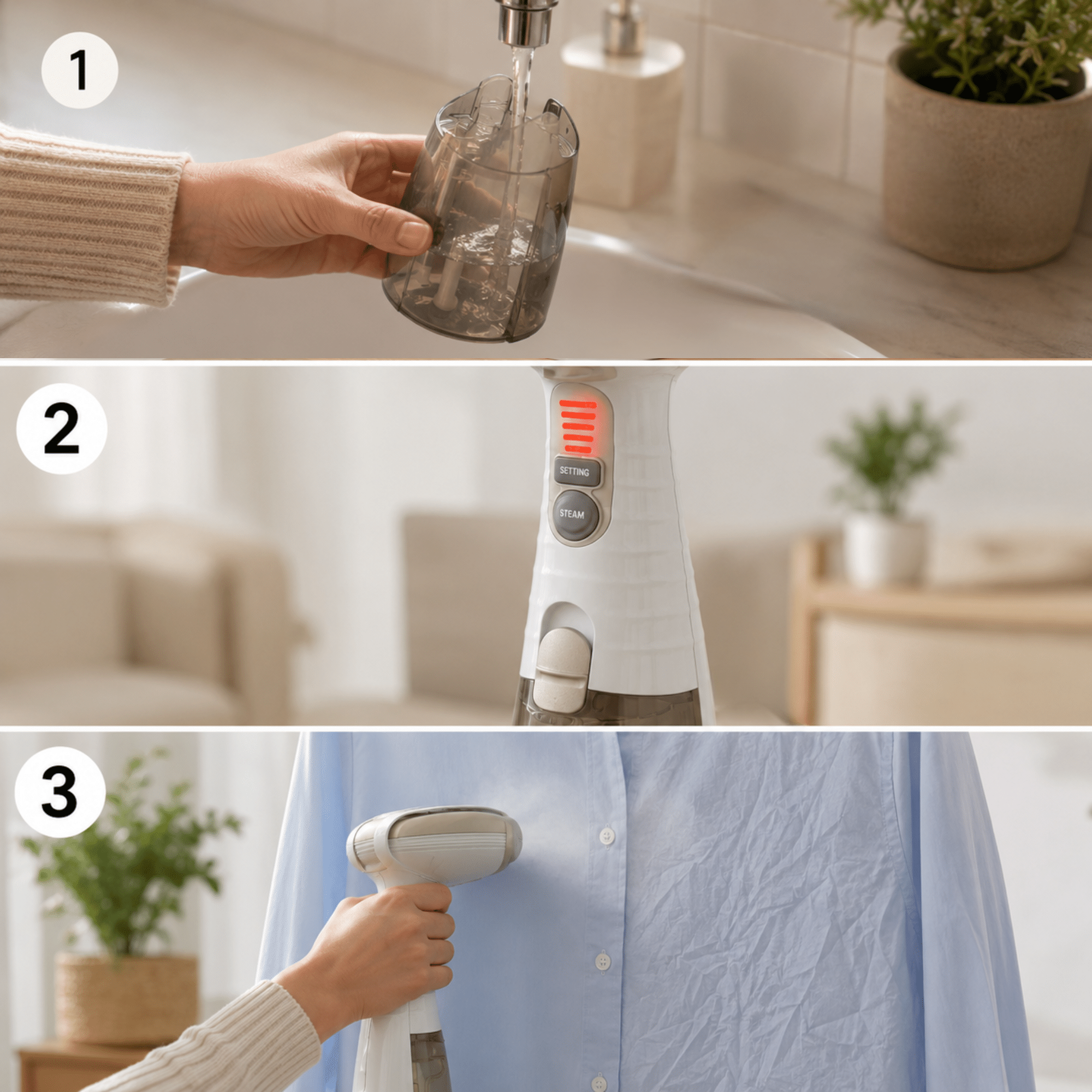 1

2

SETTING

STEAM

3