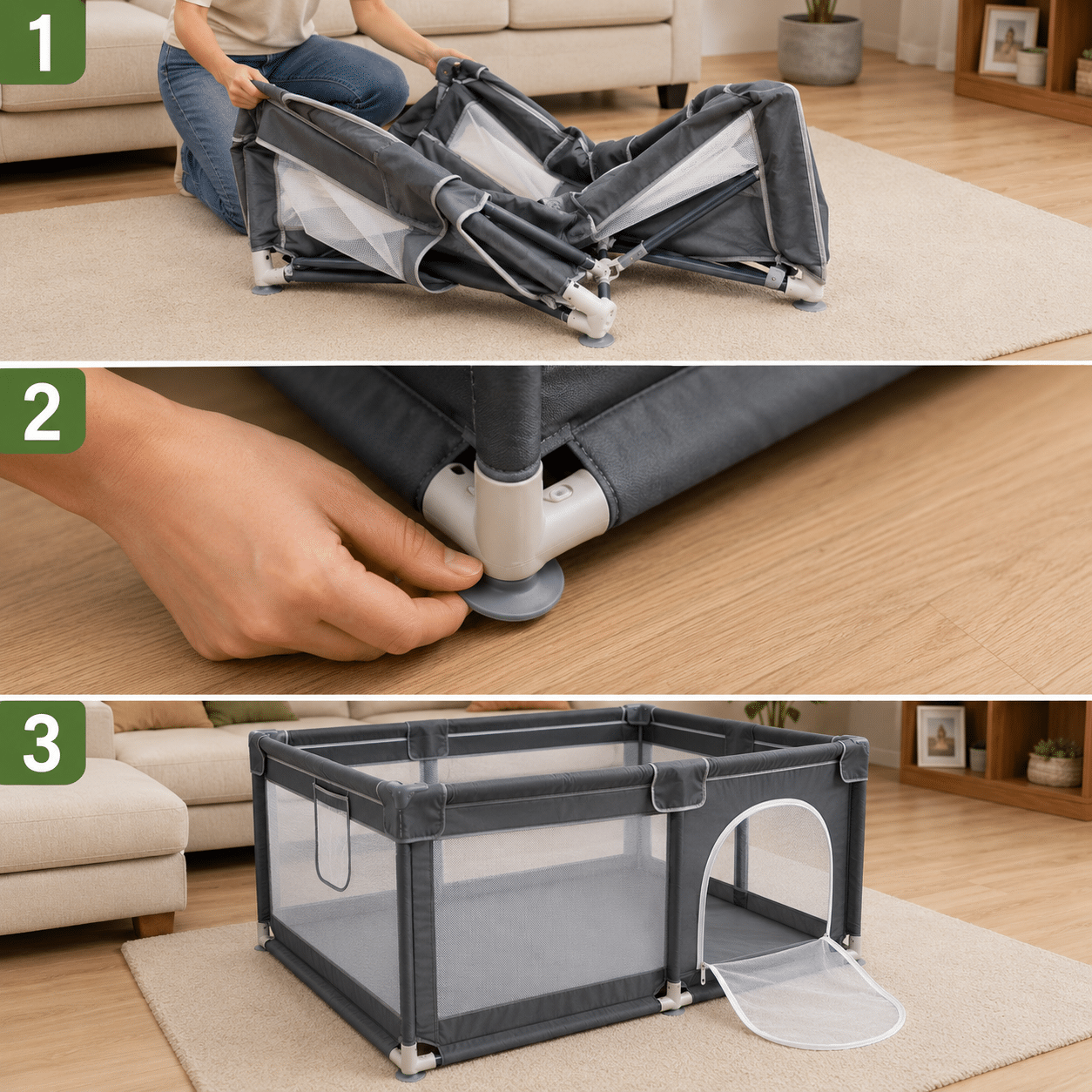 1

2

3