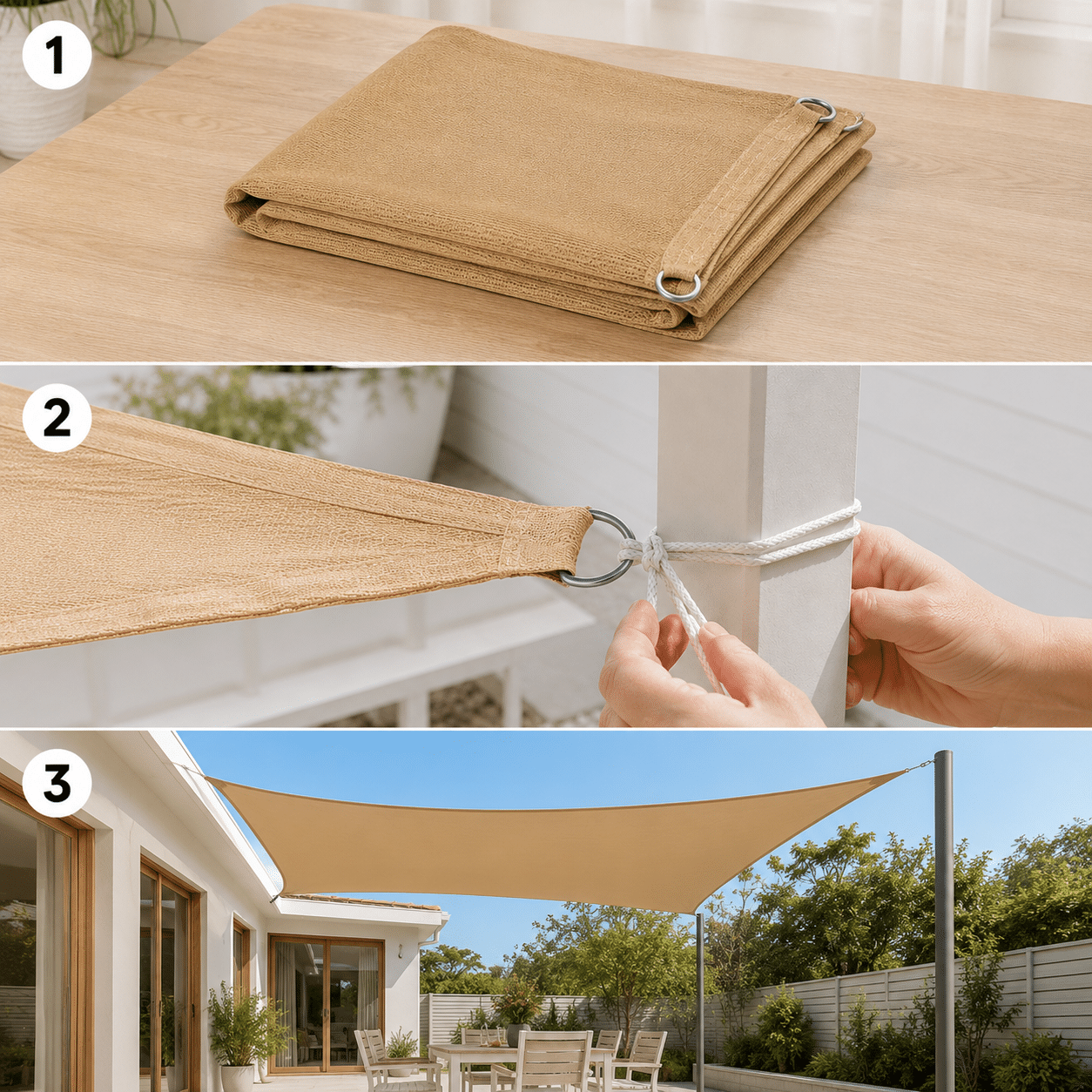 1

2

3