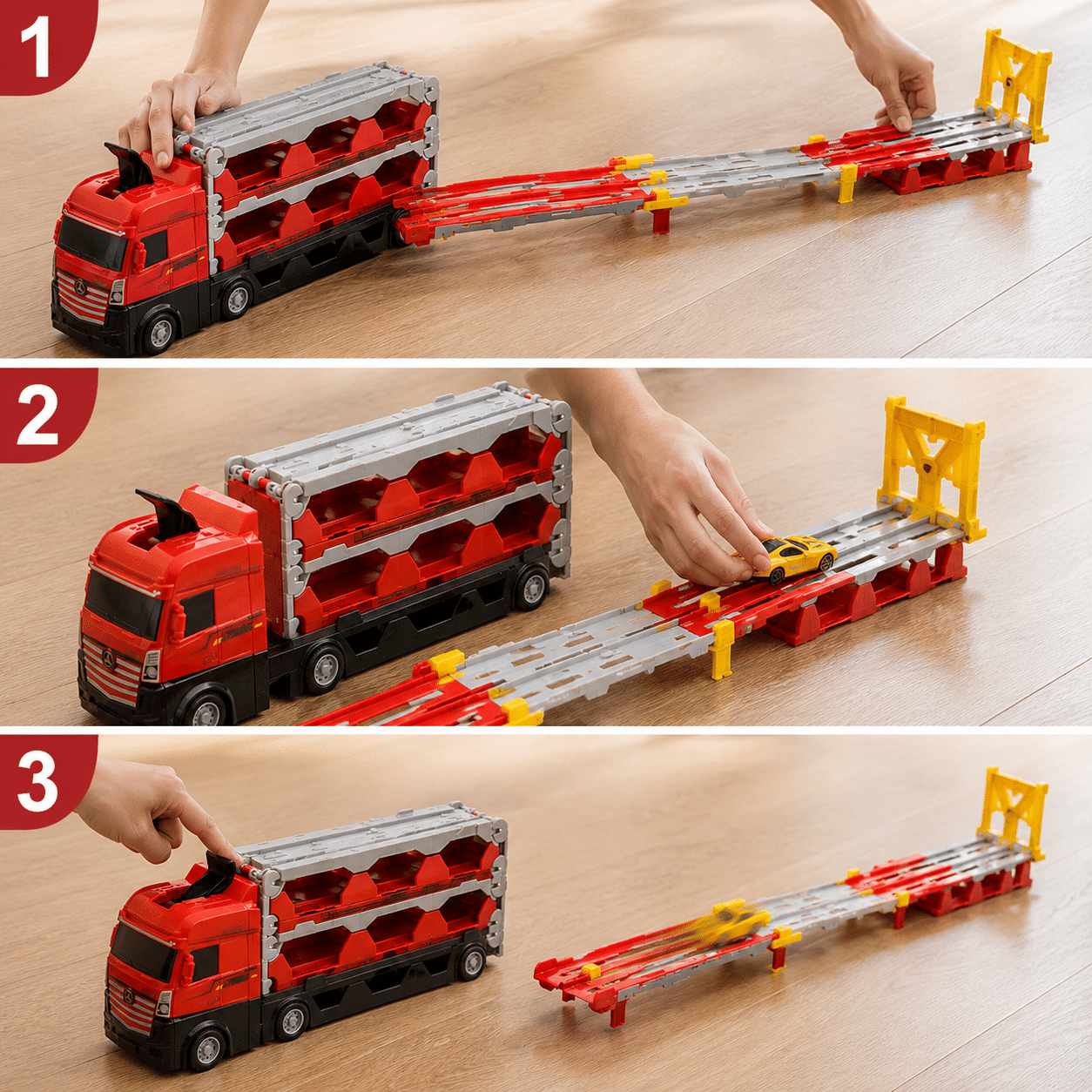 1

2

3