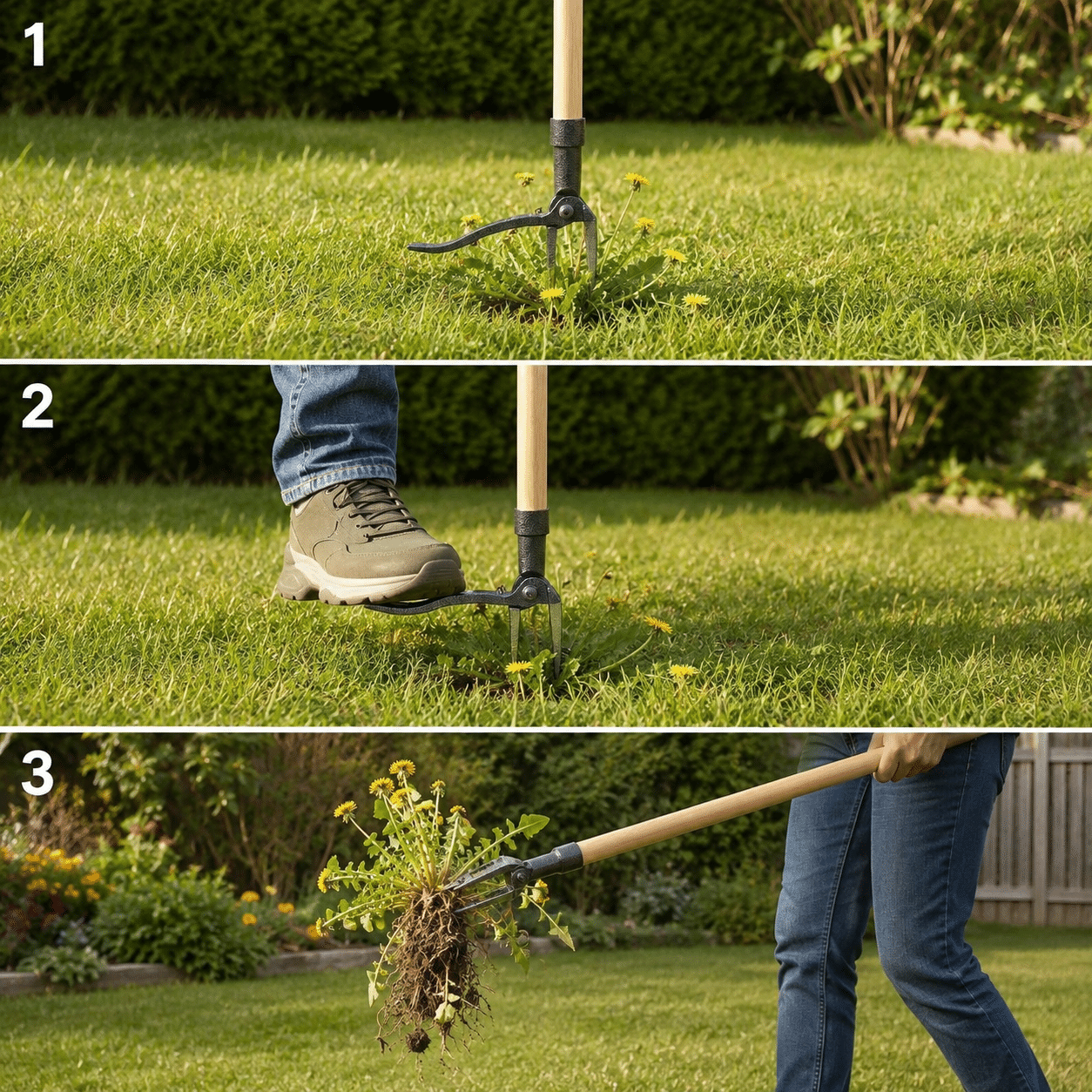 1

2

3