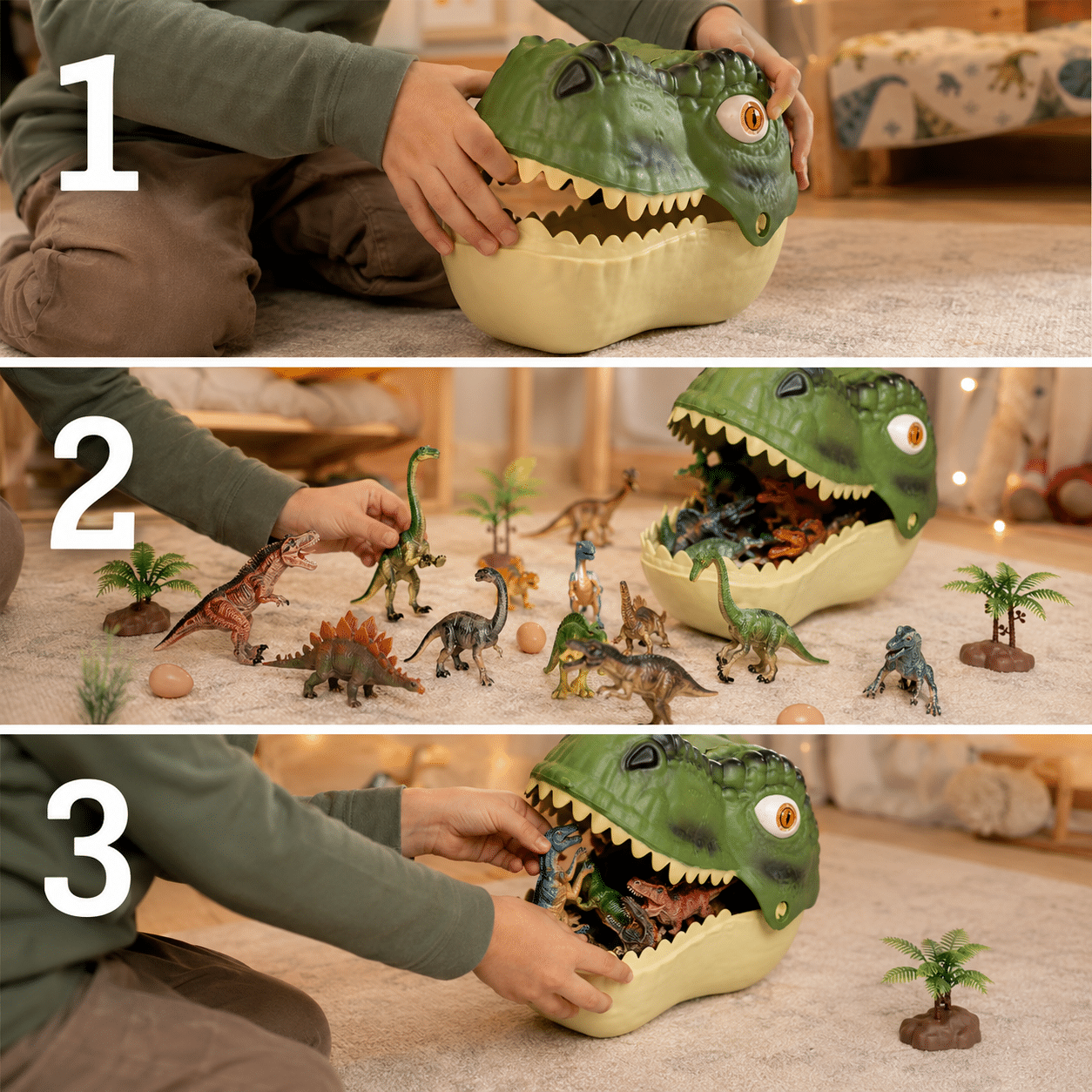 1

2

3