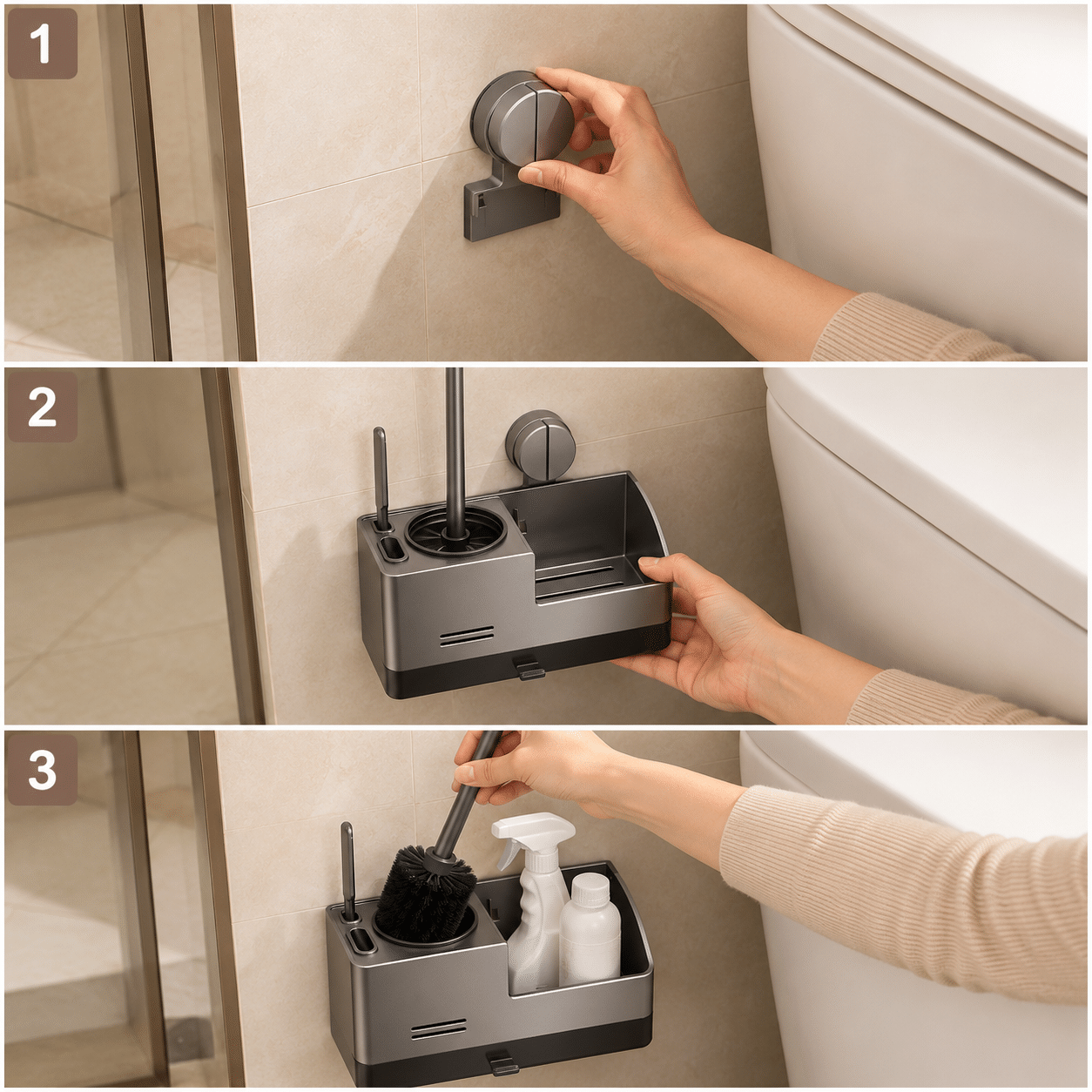 1

2

3